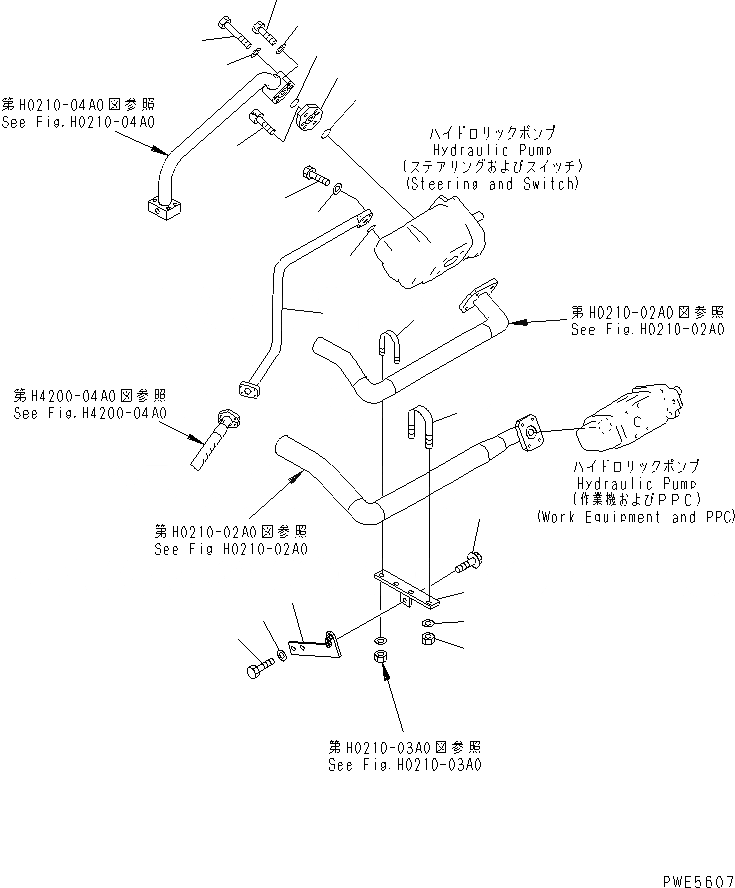 第H0210-04A0図参照
See Fig.H0210-04A0

ハイドロリックポンプ
Hydraulic Pump
(ステアリングおよびスイッチ)
(Steering and Switch)

第H0210-02A0図参照
See Fig.H0210-02A0

第H4200-04A0図参照
See Fig.H4200-04A0

ハイドロリックポンプ
Hydraulic Pump
(作業機およびPPC)
(Work Equipment and PPC)

第H0210-02A0図参照
See Fig H0210-02A0

第H0210-03A0図参照
See Fig.H0210-03A0

PWE5607