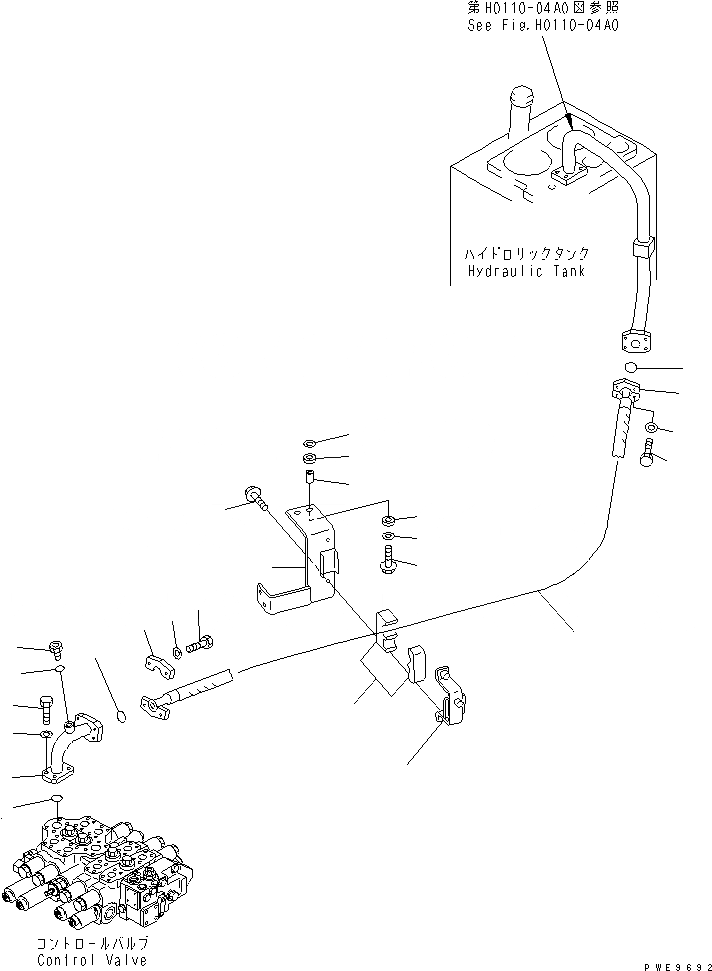 第H0110-04A0図参照
See Fig.H0110-04A0

ハイドロリックタンク
Hydraulic Tank

コントロールバルブ
Control Valve

PWE9692