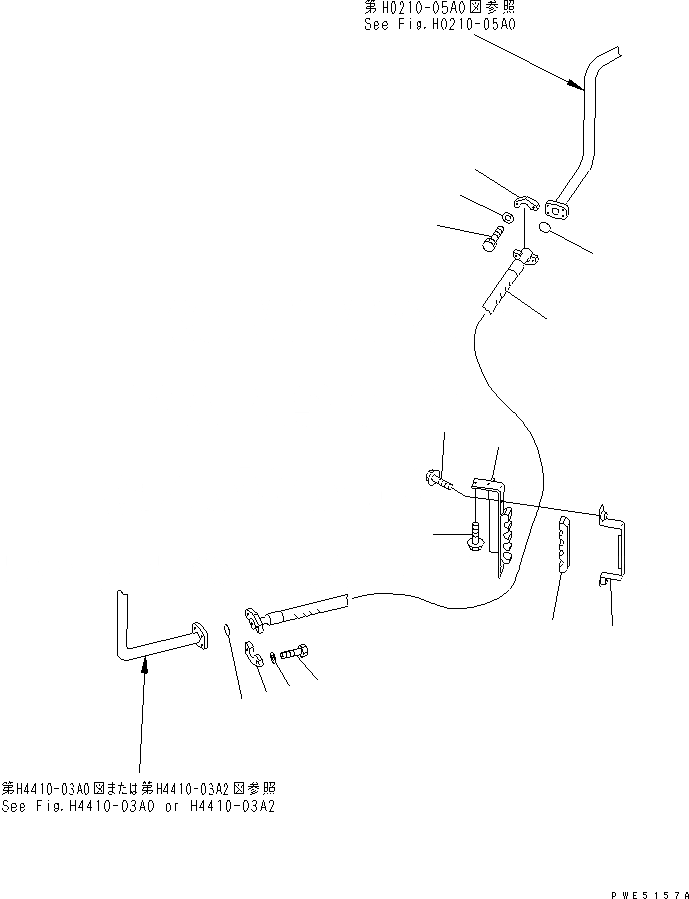 第H0210-05A0図参照
See Fig.H0210-05A0

第H4410-03A0図または第H4410-03A2図参照
See Fig.H4410-03A0 or H4410-03A2

PWE5157A