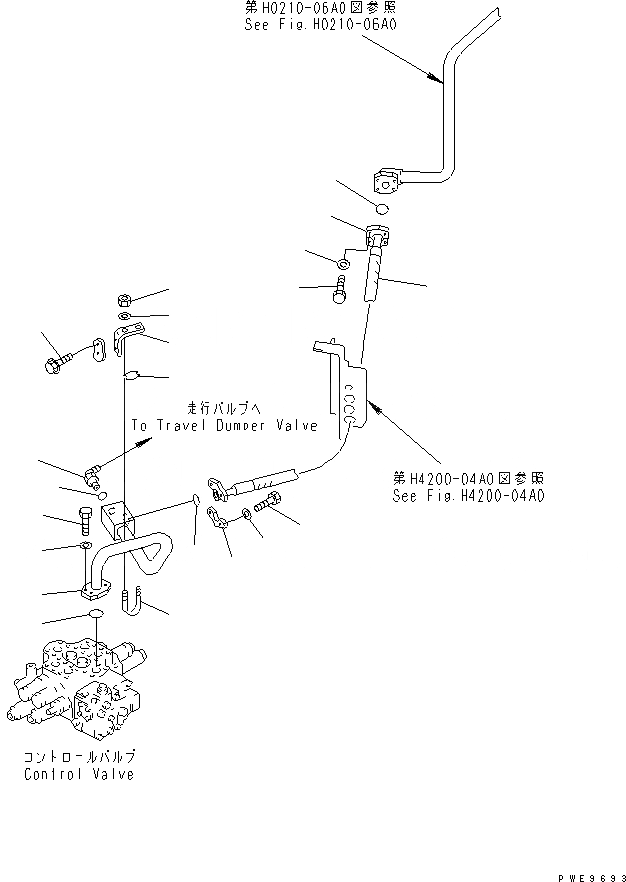 第H0210-06A0図参照
See Fig.H0210-06A0

走行バルブへ
To Travel Dumper Valve

第H4200-04A0図参照
See Fig.H4200-04A0

コントロールバルブ
Control Valve

PWE9693