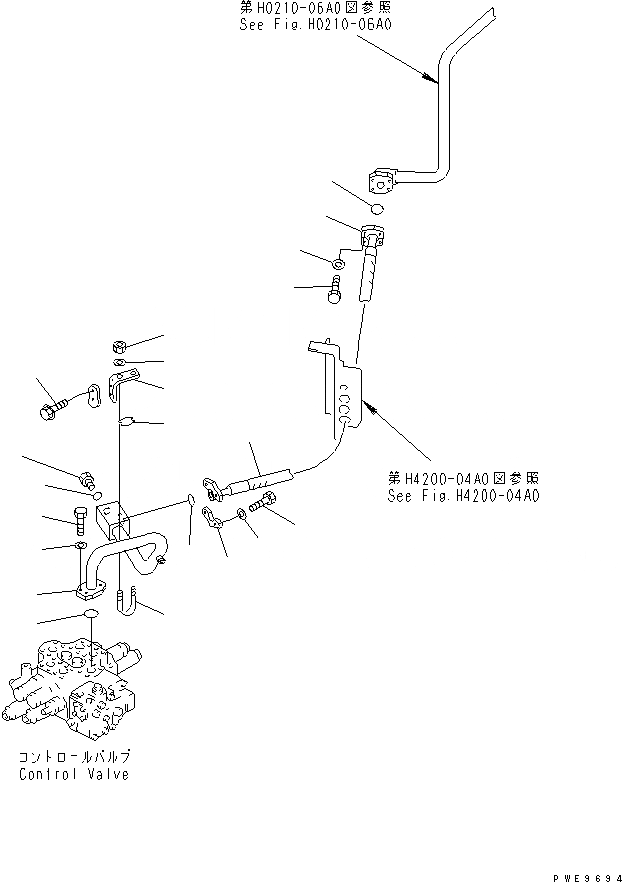 第H0210-06A0図参照
See Fig.H0210-06A0

第H4200-04A0図参照
See Fig.H4200-04A0

コントロールバルブ
Control Valve

PWE9694