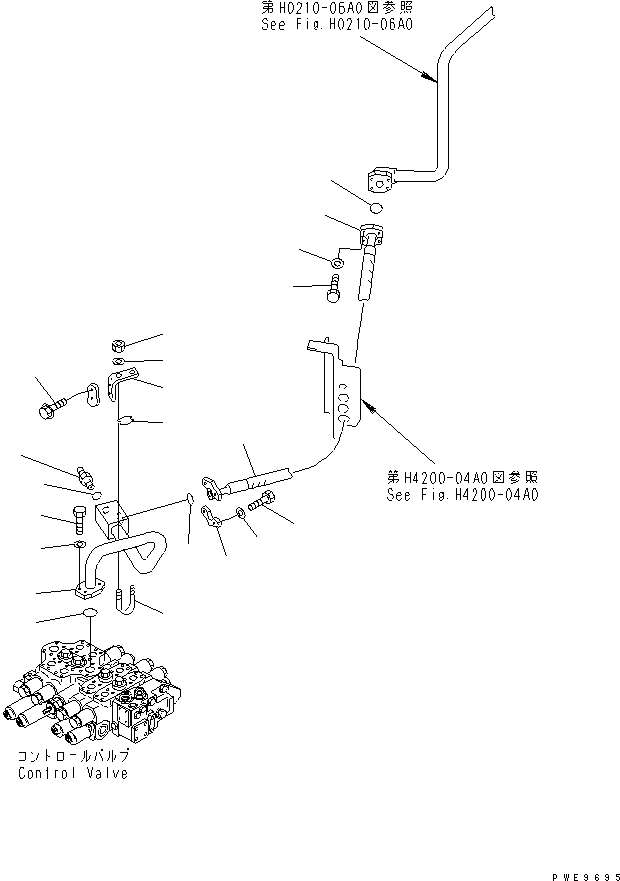 第H0210-06A0図参照
See Fig.H0210-06A0

第H4200-04A0図参照
See Fig.H4200-04A0

コントロールバルブ
Control Valve

PWE9695