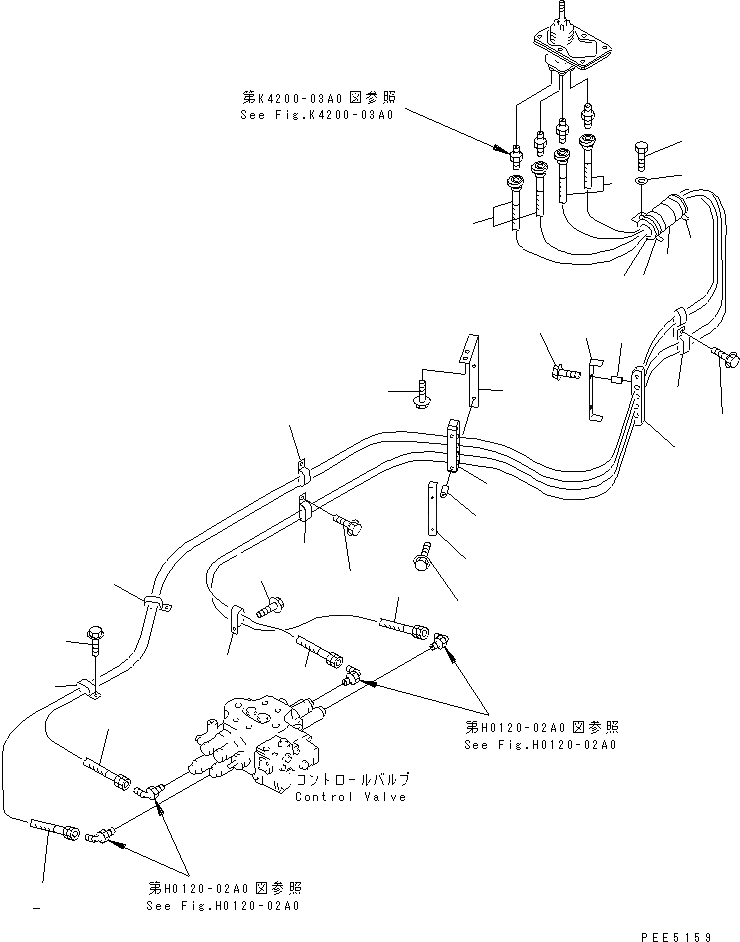 第K4200-03A0 図参照
See Fig.K4200-03A0

第H0120-02A0 図参照
See Fig.H0120-02A0

コントロールバルブ
Control Valve

第H0120-02A0 図参照
See Fig.H0120-02A0

PEE5159