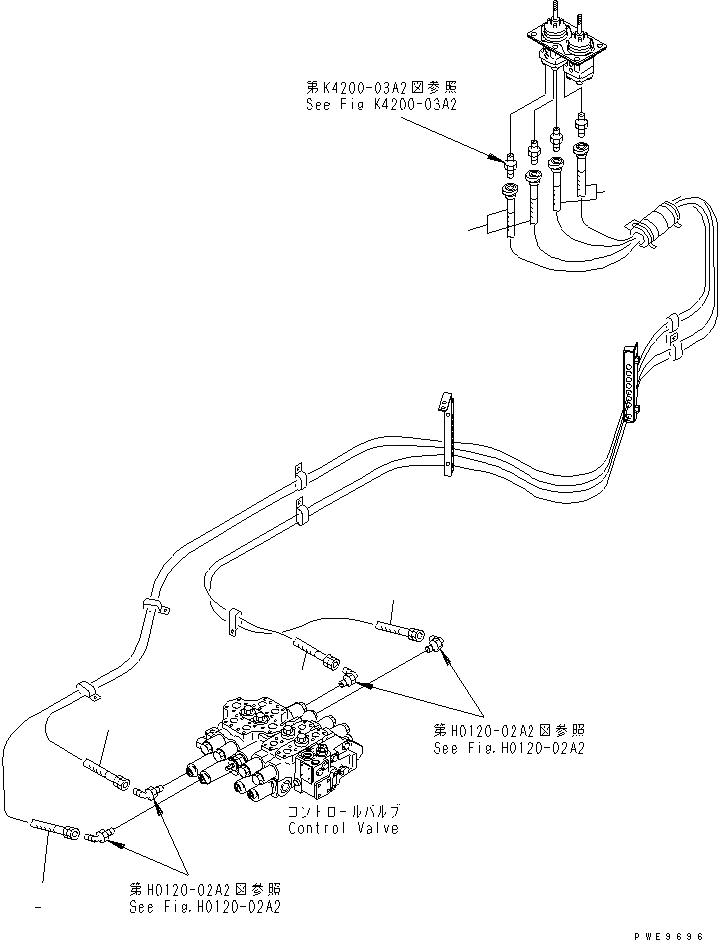 第K4200-03A2図参照
See Fig K4200-03A2

第H0120-02A2図参照
See Fig.H0120-02A2

コントロールバルブ
Control Valve

第H0120-02A2図参照
See Fig.H0120-02A2

PWE9696