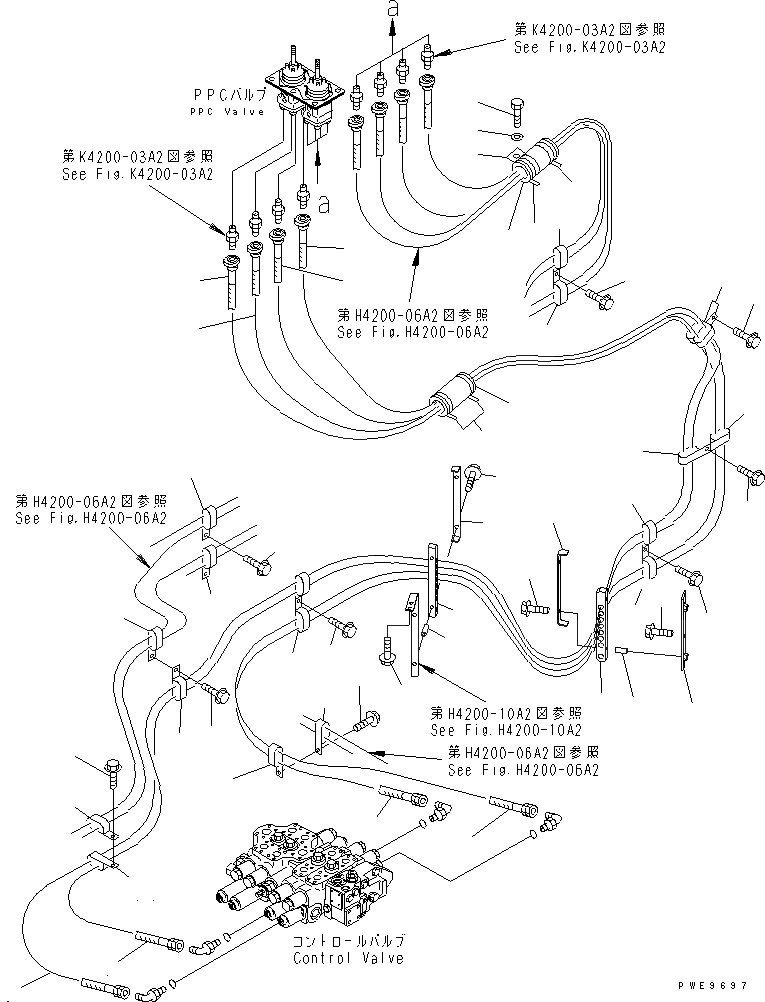 a

第K4200-03A2図参照
See Fig.K4200-03A2

PPCバルブ
PPC Valve

第K4200-03A2図参照
See Fig.K4200-03A2

a

第H4200-06A2図参照
See Fig.H4200-06A2

第H4200-06A2図参照
See Fig.H4200-06A2

第H4200-10A2図参照
See Fig.H4200-10A2

第H4200-06A2図参照
See Fig.H4200-06A2

コントロールバルブ
Control Valve

PWE9697