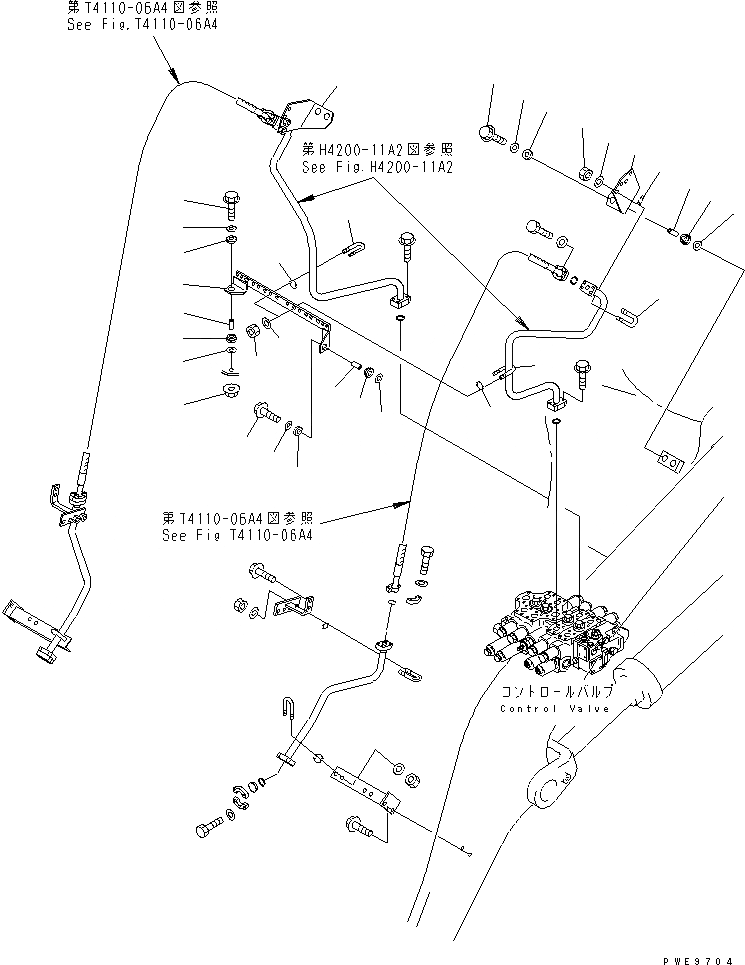 第T4110-06A4図参照
See Fig.T4110-06A4

第H4200-11A2図参照
See Fig.H4200-11A2

第T4110-06A4図参照
See Fig T4110-06A4

コントロールバルブ
Control Valve

PWE9704