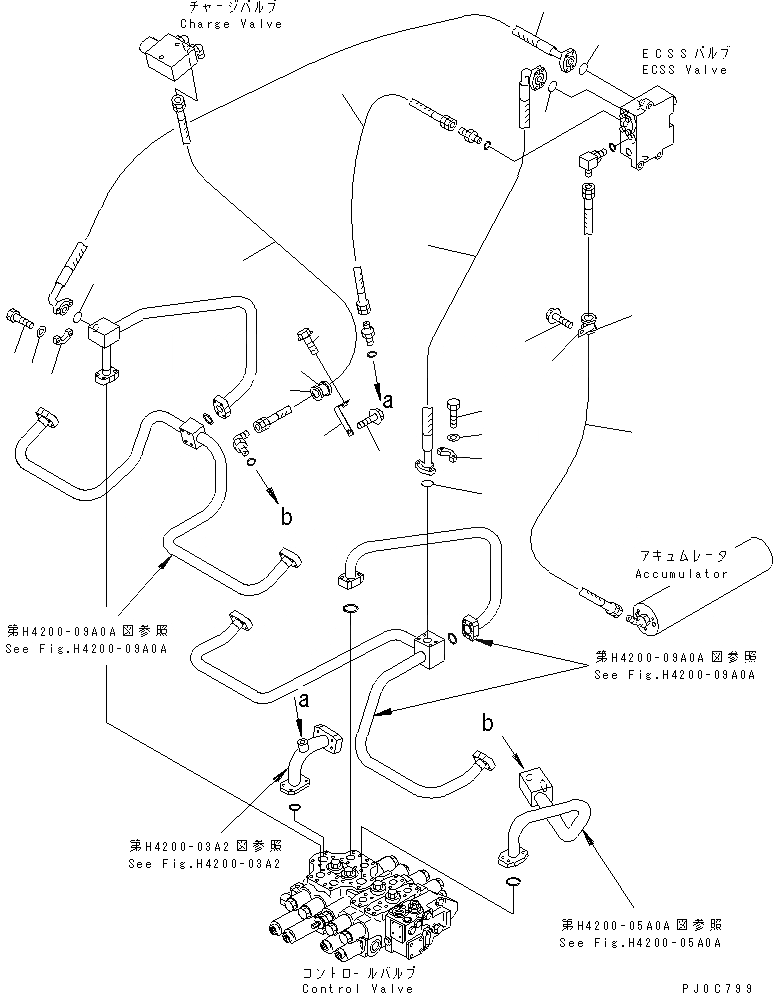 チャージバルブ
Charge Valve

ECSSバルブ
ECSS Valve

a

b

アキュムレータ
Accumulator

第H4200-09A0A図参照
See Fig.H4200-09A0A

第H4200-09A0A図参照
See Fig.H4200-09A0A

a

b

第H4200-03A2図参照
See Fig.H4200-03A2

第H4200-05A0A図参照
See Fig.H4200-05A0A

コントロールバルブ
Control Valve

PJ0C799