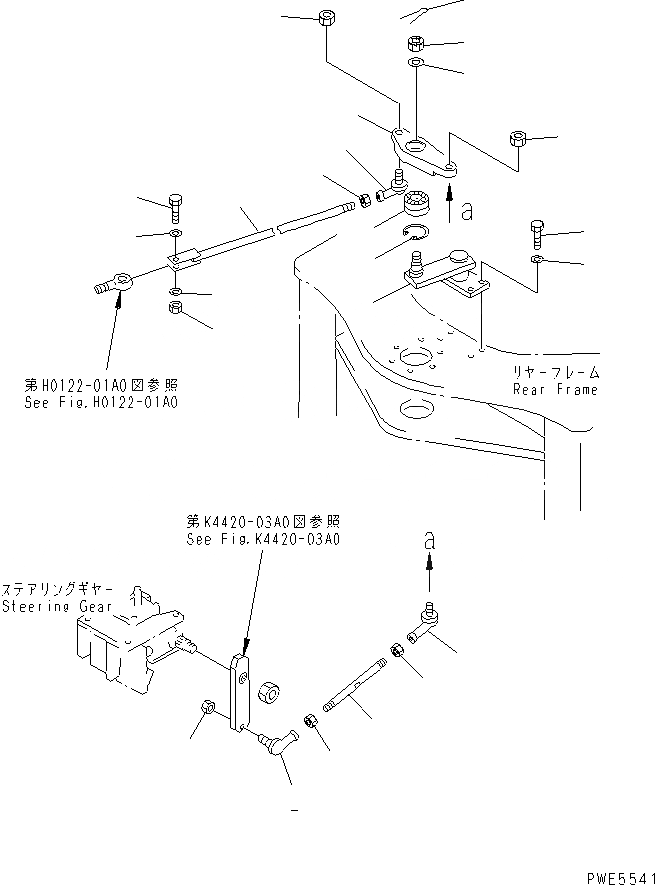 a

第H0122-01A0図参照
See Fig.H0122-01A0

リヤーフレーム
Rear Frame

第K4420-03A0図参照
See Fig.K4420-03A0

a

ステアリングギヤー
Steering Gear

PWE5541