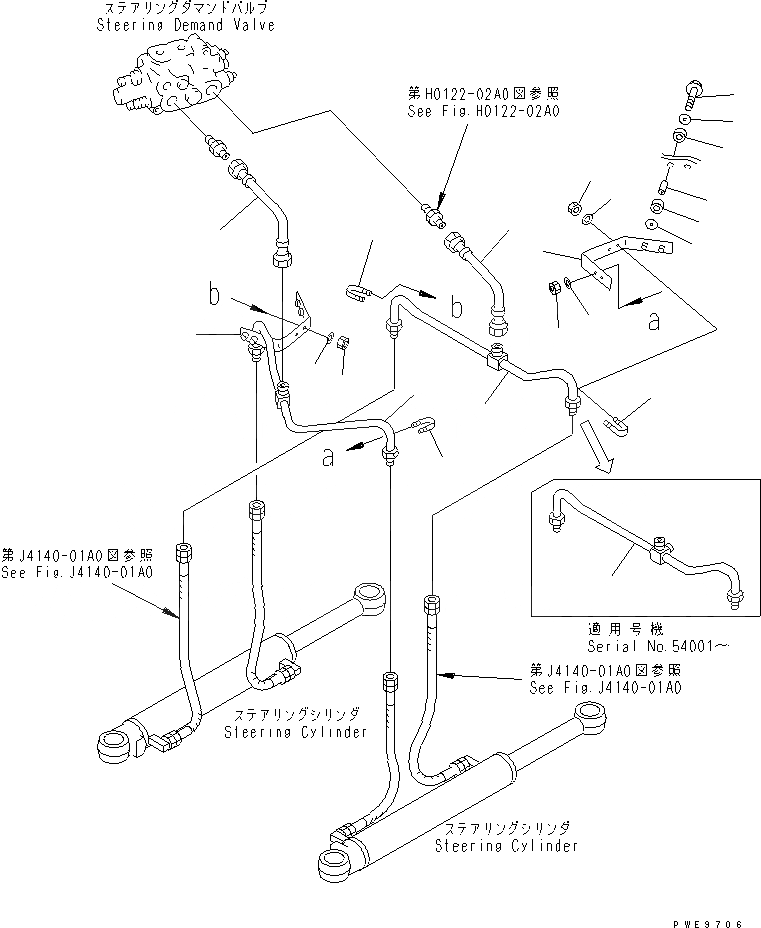 ステアリングダマンドバルブ
Steering Demand Valve

第H0122-02A0図参照
See Fig.H0122-02A0

b

b

a

a

第J4140-01A0図参照
See Fig.J4140-01A0

適用号機
Serial No.54001～

第J4140-01A0図参照
See Fig.J4140-01A0

ステアリングシリンダ
Steering Cylinder

ステアリングシリンダ
Steering Cylinder

PWE9706