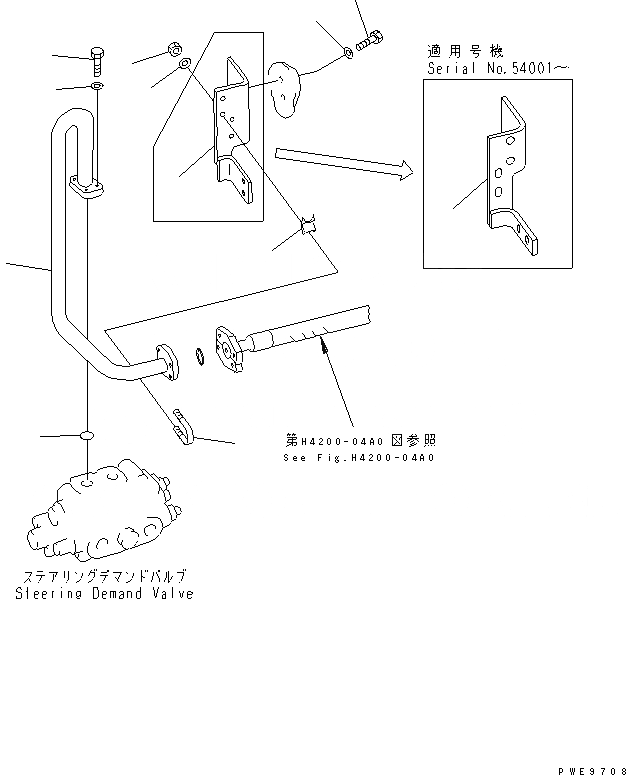 適用号機
Serial No.54001～

第H4200-04A0図参照
See Fig.H4200-04A0

ステアリングデマンドバルブ
Steering Demand Valve

PWE9708