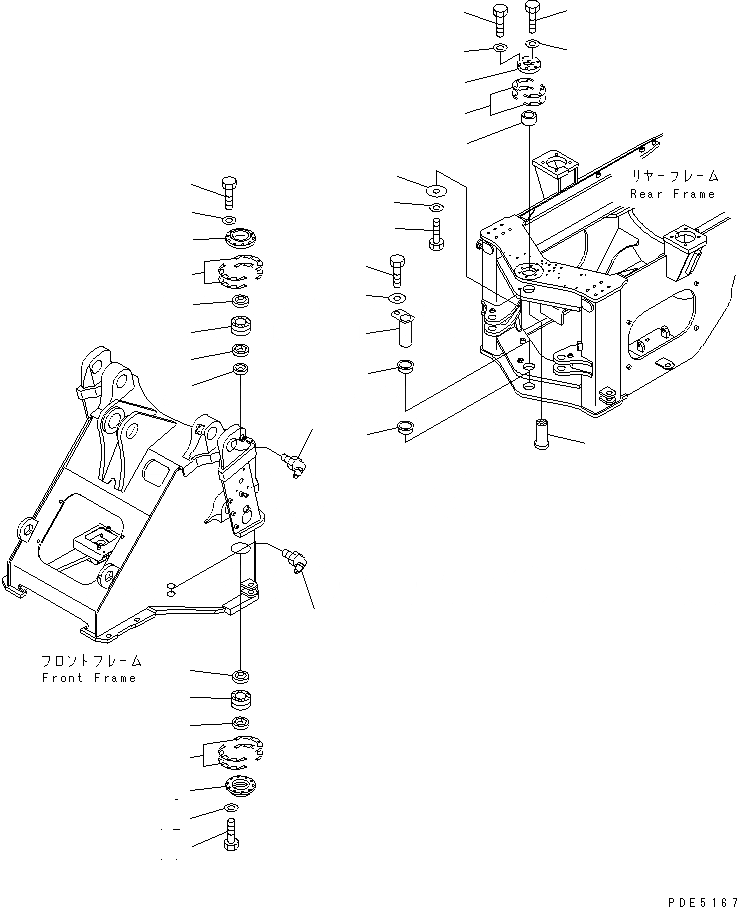 リヤーフレーム
Rear Frame

フロントフレーム
Front Frame

PDE5167