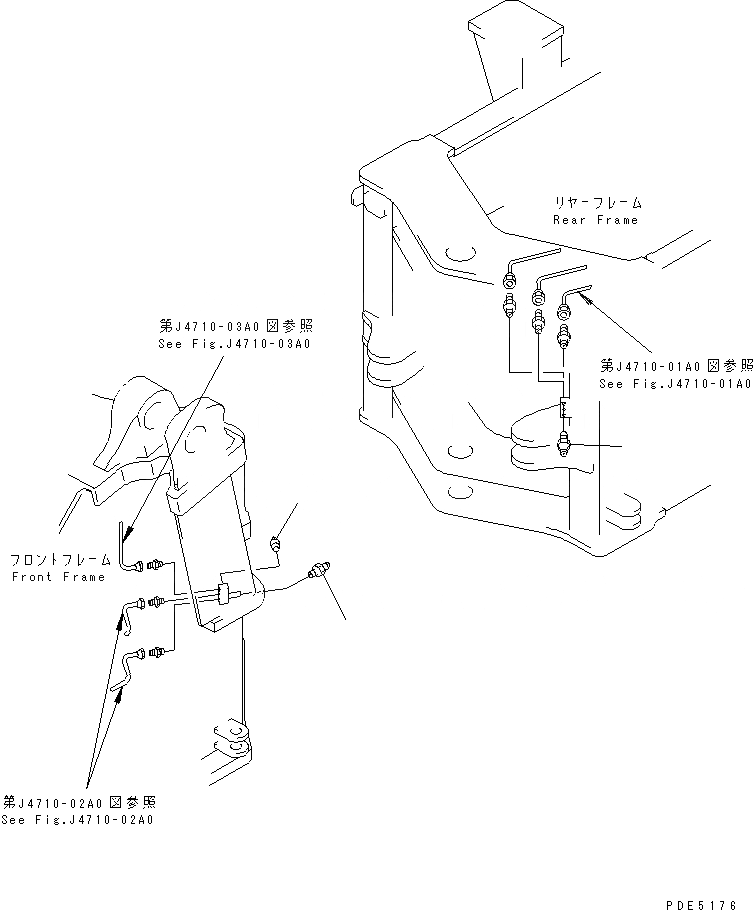 リヤーフレーム
Rear Frame

第J4710-03A0図参照
See Fig.J4710-03A0

第J4710-01A0図参照
See Fig.J4710-01A0

フロントフレーム
Front Frame

第J4710-02A0図参照
See Fig.J4710-02A0

PDE5176