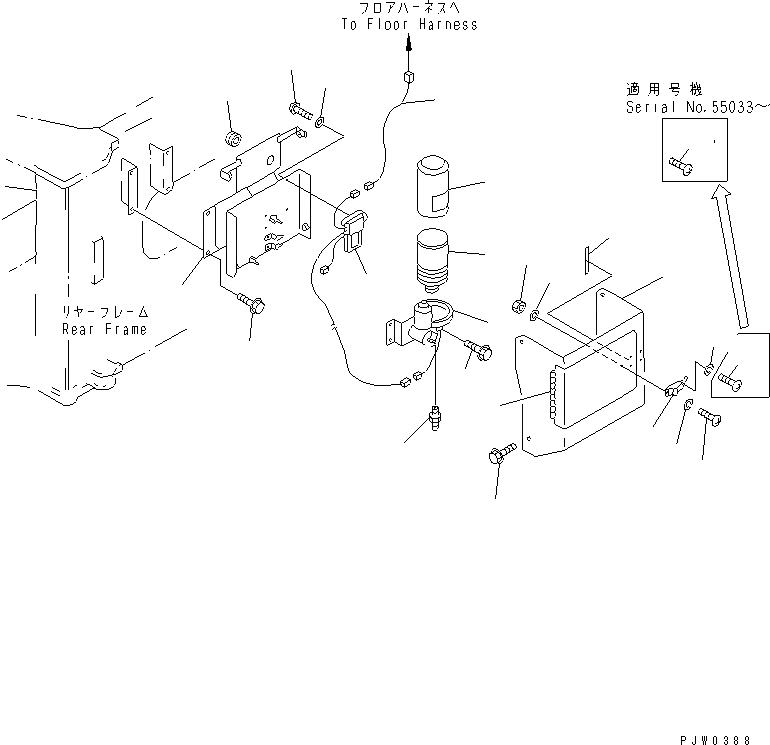 フロアハーネスへ
To Floor Harness

適用号機
Serial No.55033~

リヤーフレーム
Rear Frame

PJW0388