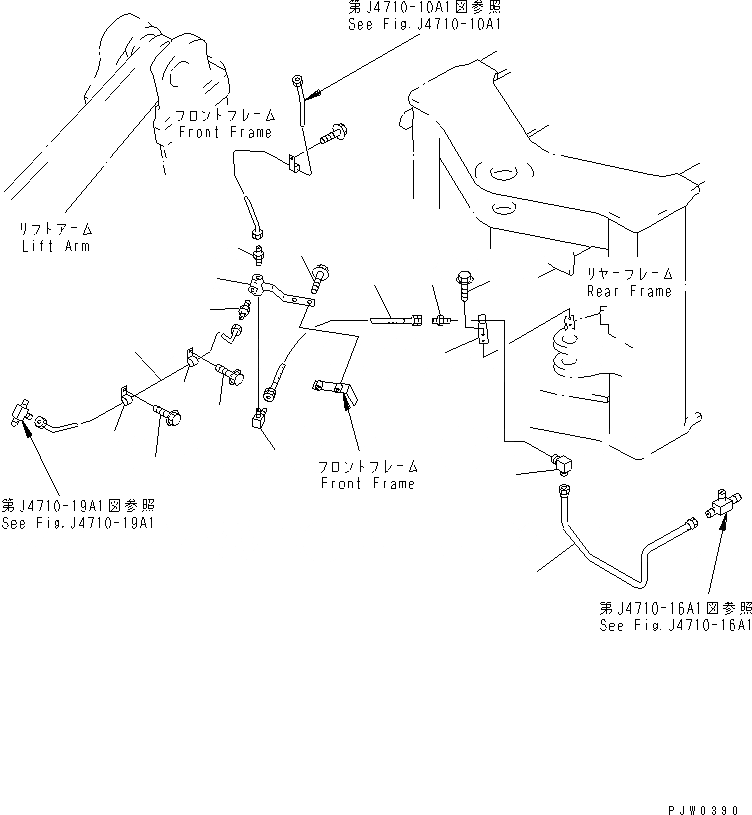 第J4710-10A1図参照
See Fig.J4710-10A1

フロントフレーム
Front Frame

リフトアーム
Lift Arm

リヤーフレーム
Rear Frame

フロントフレーム
Front Frame

第J4710-19A1図参照
See Fig.J4710-19A1

第J4710-16A1図参照
See Fig.J4710-16A1

PJW0390