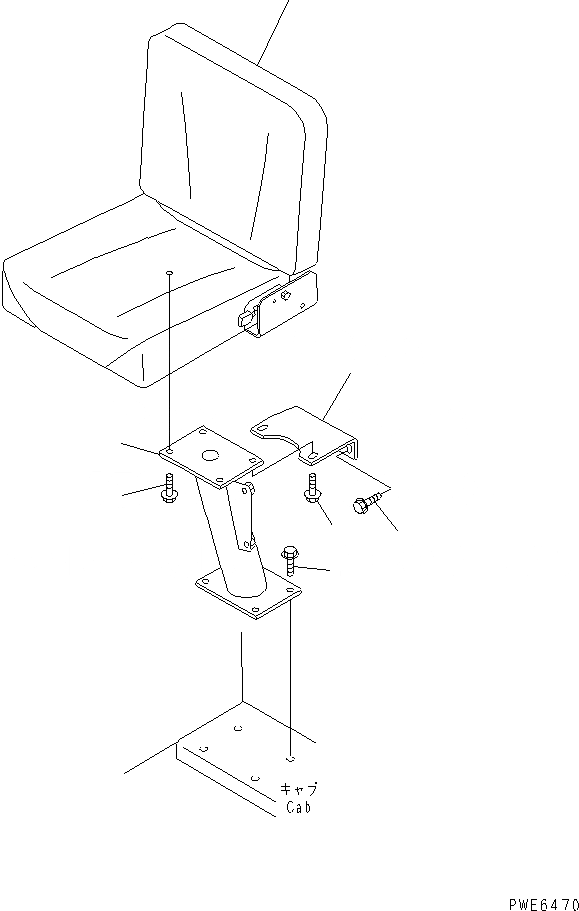 キャブ
Cab

PWE6470