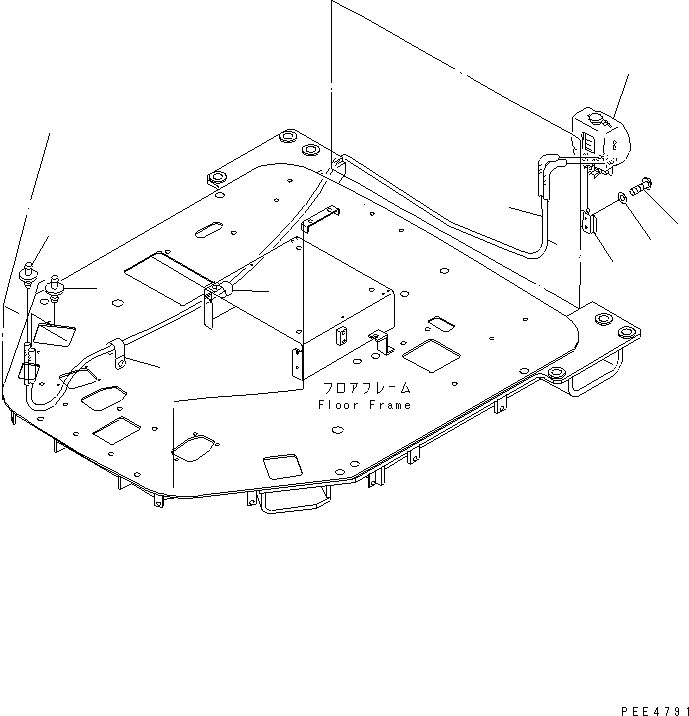 フロアフレーム
Floor Frame

PEE4791