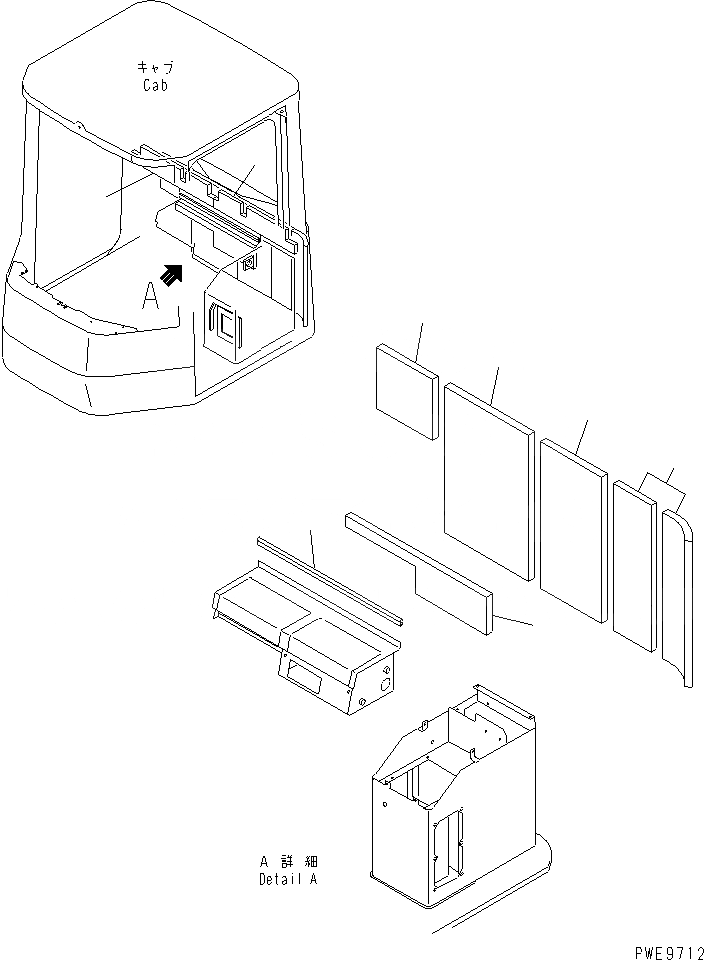 キャブ
Cab

A

A 詳細
Detail A

PWE9712