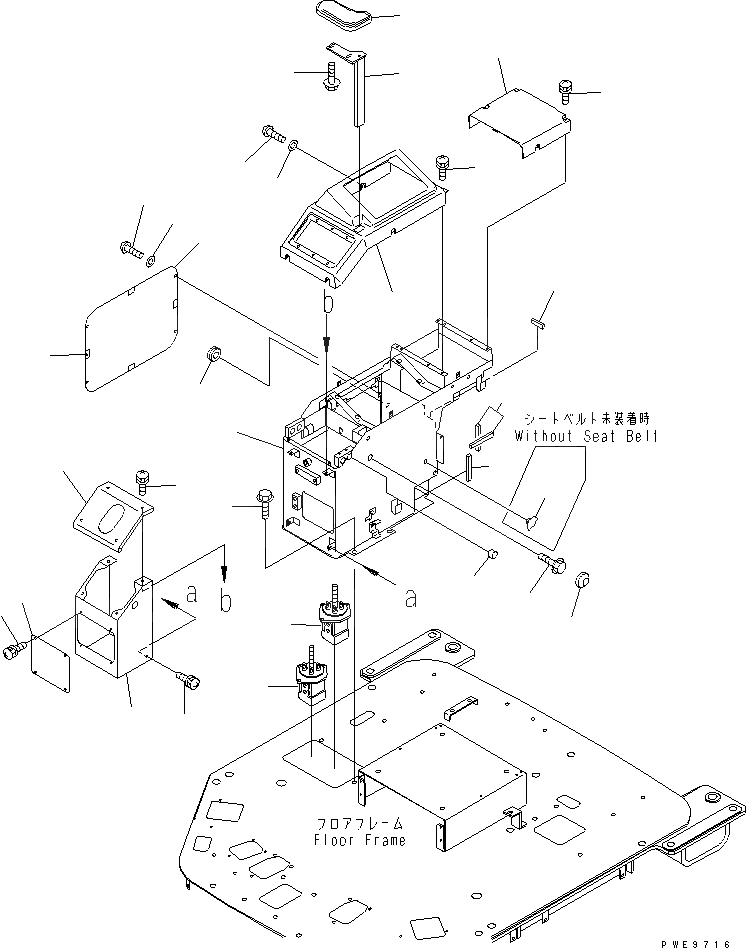 b

シートベルト未装着時
Without Seat Belt

a b

a

フロアフレーム
Floor Frame

PWE9716