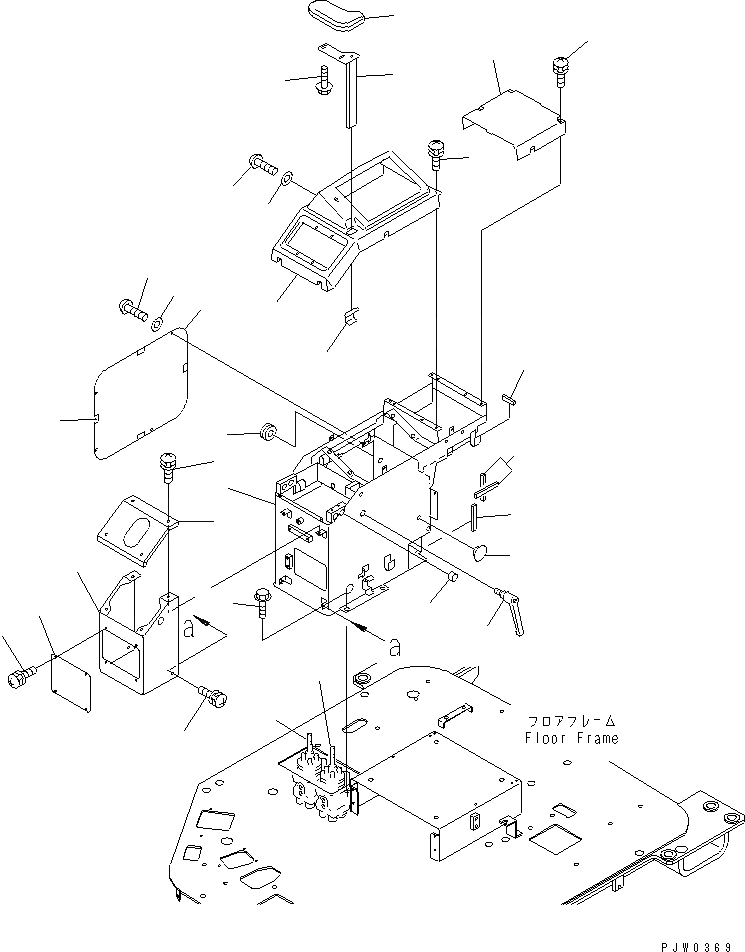 a
a
フロアフレーム
Floor Frame
PJW0369