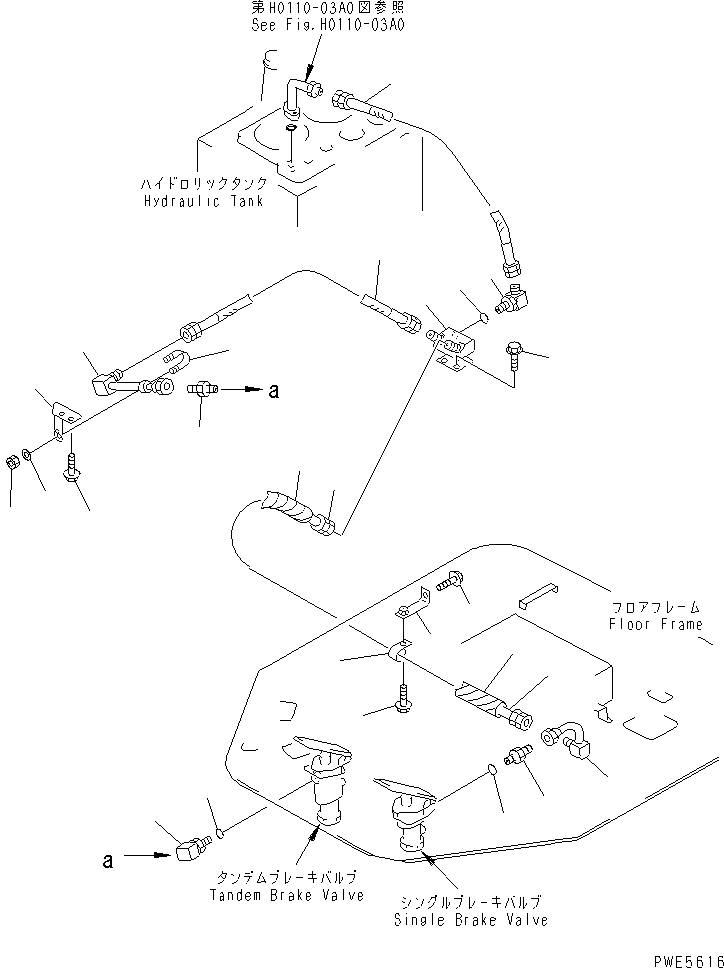 第H0110-03A0図参照
See Fig.H0110-03A0

ハイドロリックタンク
Hydraulic Tank

a

フロアフレーム
Floor Frame

a

タンデムブレーキバルブ
Tandem Brake Valve

シングルブレーキバルブ
Single Brake Valve

PWE5616