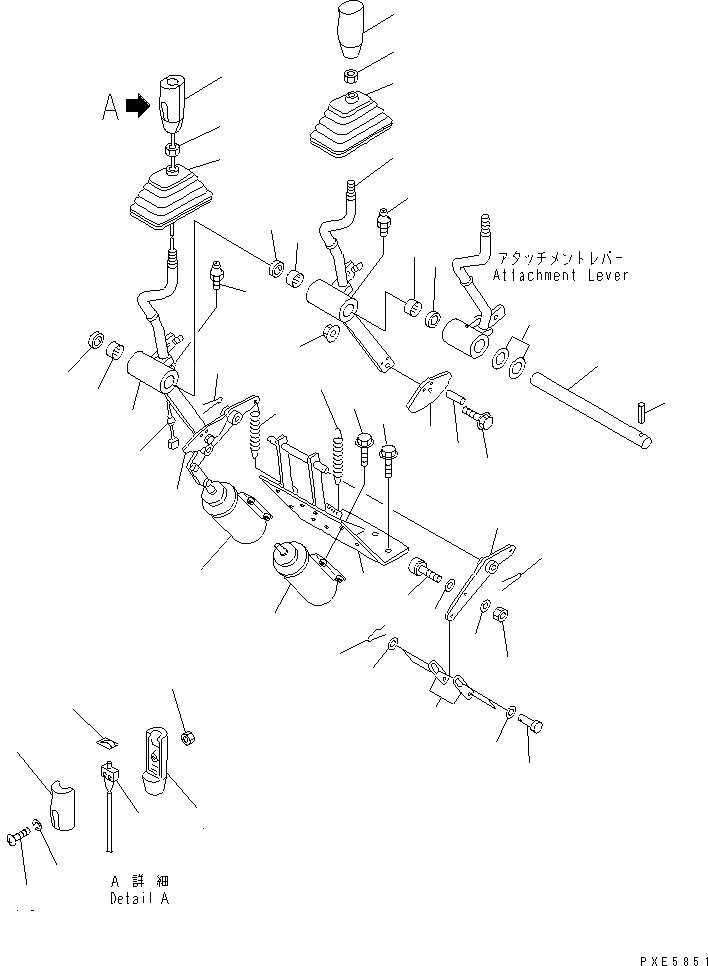 A

アタッチメントレバー
Attachment Lever

A 詳細
Detail A

PXE5851