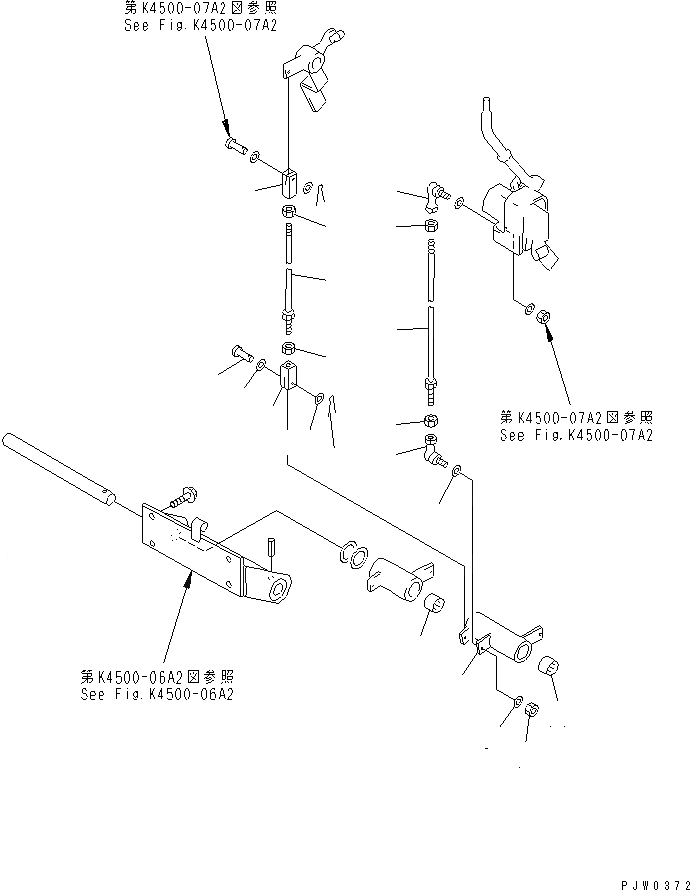 第K4500-07A2図参照
See Fig.K4500-07A2

第K4500-07A2図参照
See Fig.K4500-07A2

第K4500-06A2図参照
See Fig.K4500-06A2

PJW0372