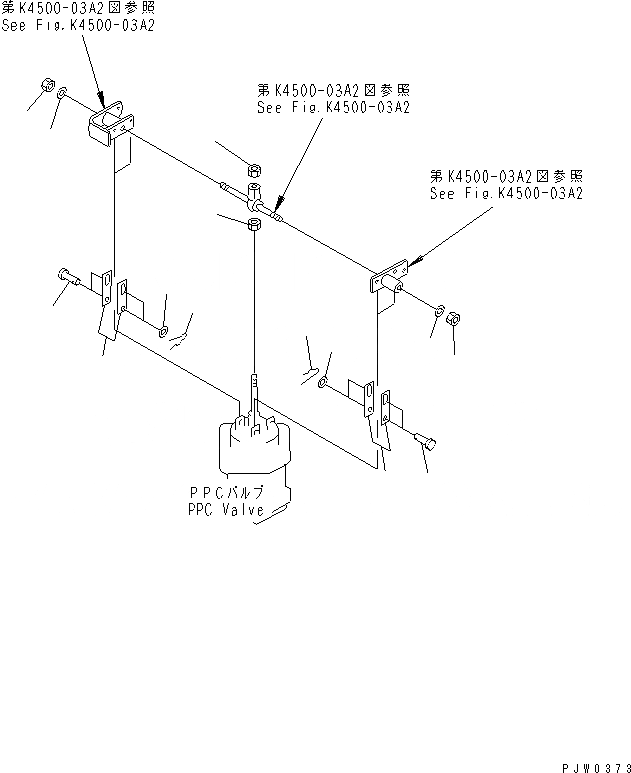 第K4500-03A2図参照
See Fig.K4500-03A2

第K4500-03A2図参照
See Fig.K4500-03A2

第K4500-03A2図参照
See Fig.K4500-03A2

PPCバルブ
PPC Valve

PJW0373