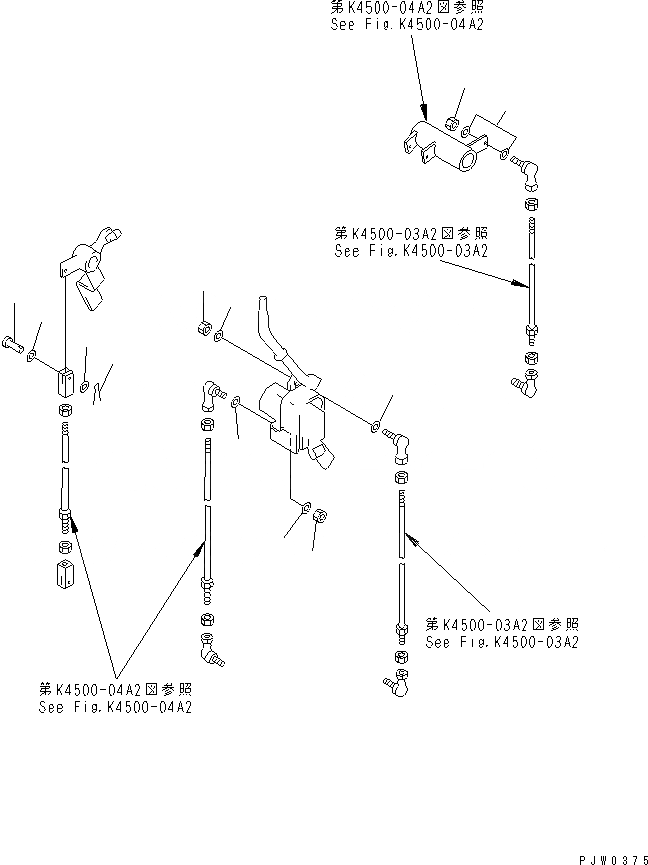 第K4500-04A2図参照
See Fig.K4500-04A2

第K4500-03A2図参照
See Fig.K4500-03A2

第K4500-03A2図参照
See Fig.K4500-03A2

第K4500-04A2図参照
See Fig.K4500-04A2

PJW0375