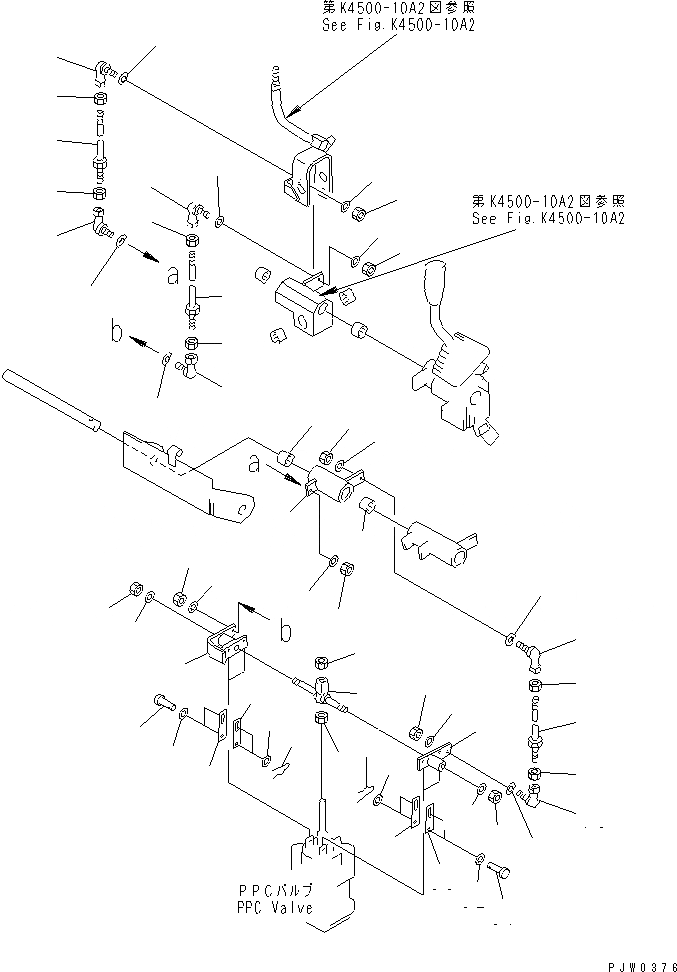 第K4500-10A2図参照
See Fig.K4500-10A2

第K4500-10A2図参照
See Fig.K4500-10A2

a

b

a

b

PPCバルブ
PPC Valve

PJW0376