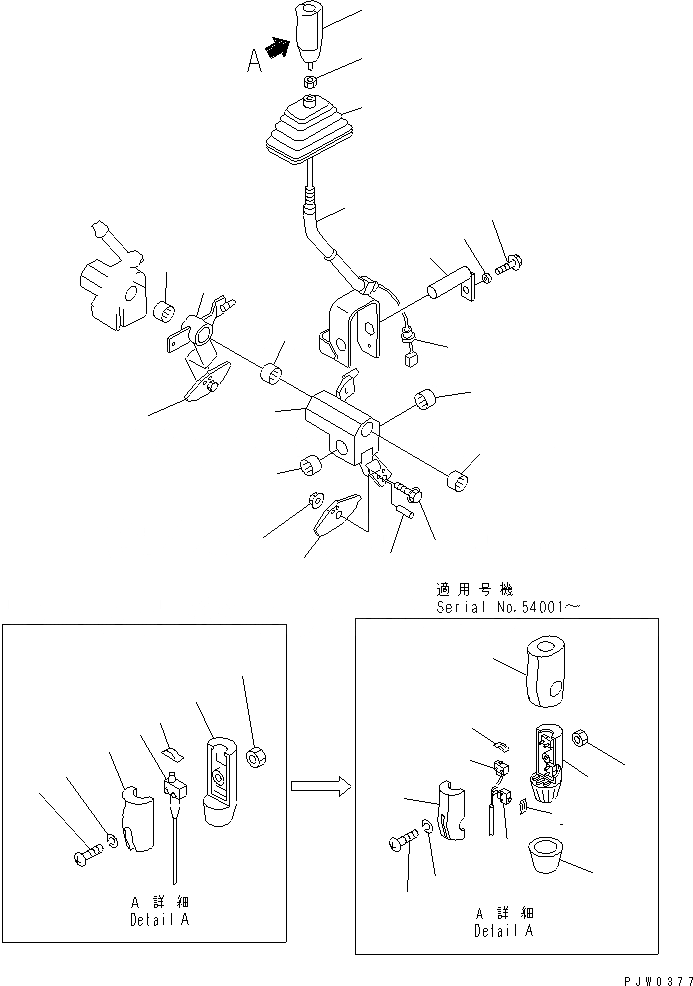 A

適用号機
Serial No.54001~

A 詳細
Detail A

A 詳細
Detail A

PJW0377