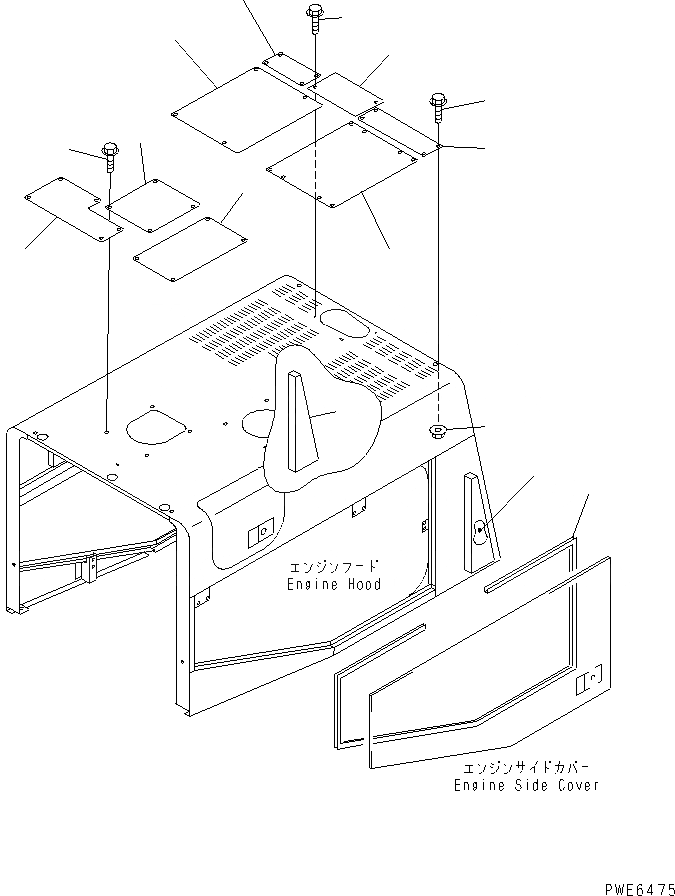 エンジンフード
Engine Hood

エンジンサイドカバー
Engine Side Cover

PWE6475