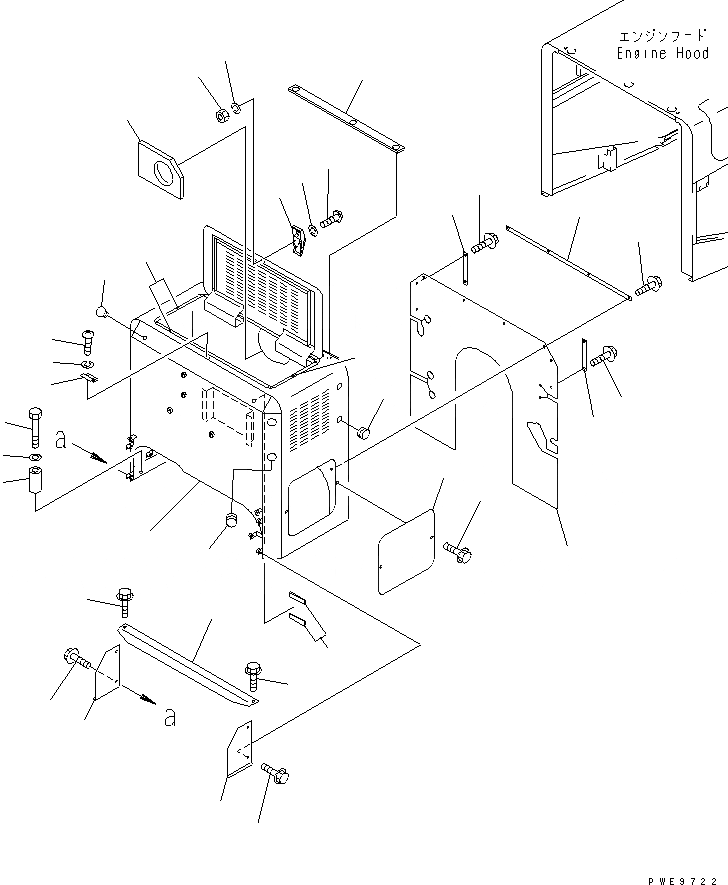 エンジンフード
Engine Hood

a

a

PWE9722