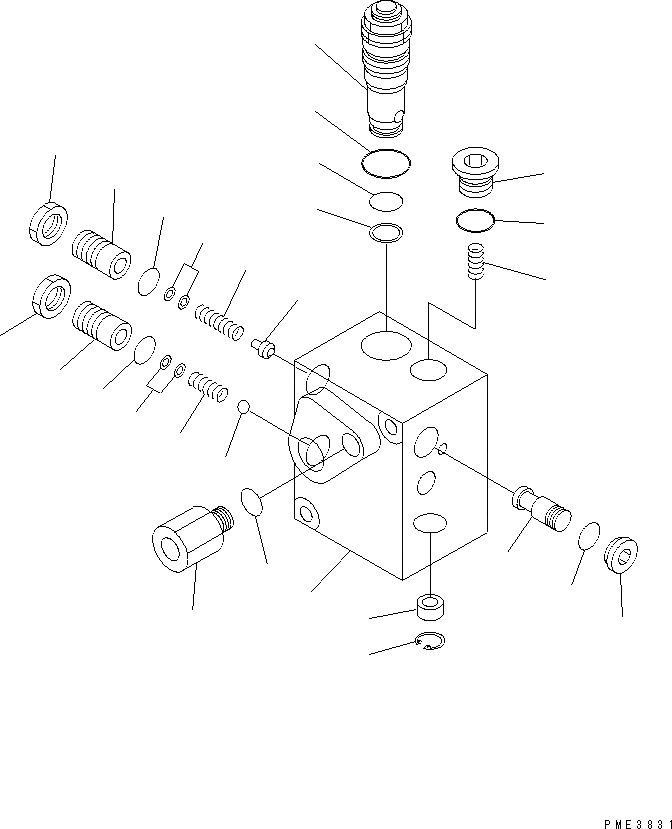 PME3831