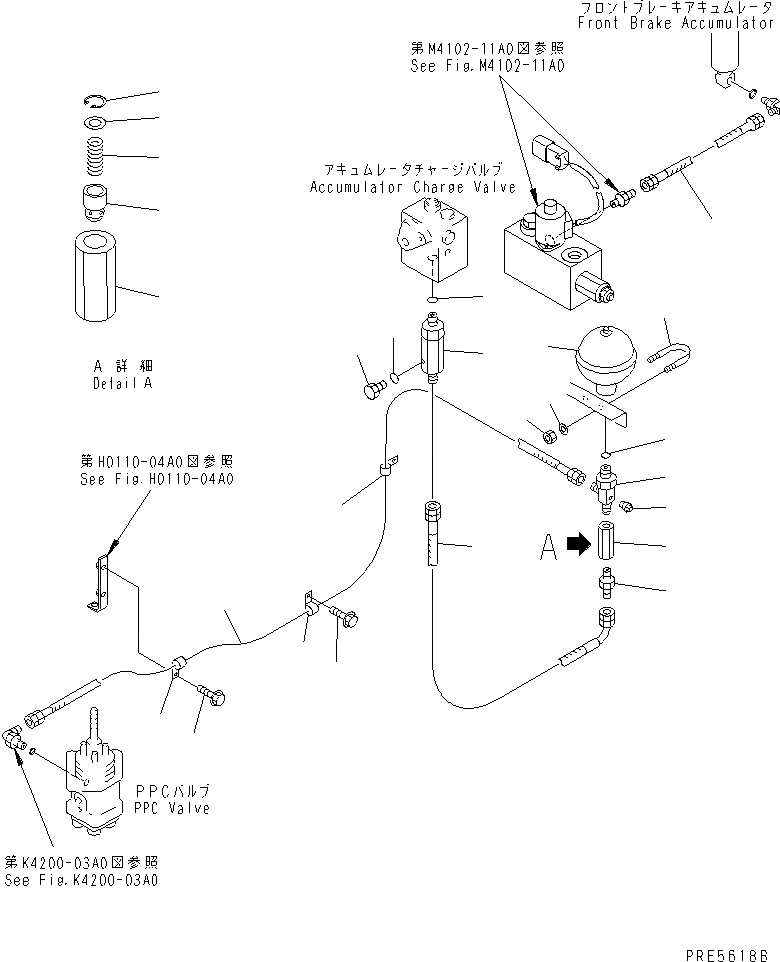 フロントブレーキアキュムレータ
Front Brake Accumulator

第M4102-11A0図参照
See Fig.M4102-11A0

アキュムレータチャージバルブ
Accumulator Charge Valve

A 詳細
Detail A

第H0110-04A0図参照
See Fig.H0110-04A0

A

PPCバルブ
PPC Valve

第K4200-03A0図参照
See Fig.K4200-03A0

PRE5618B