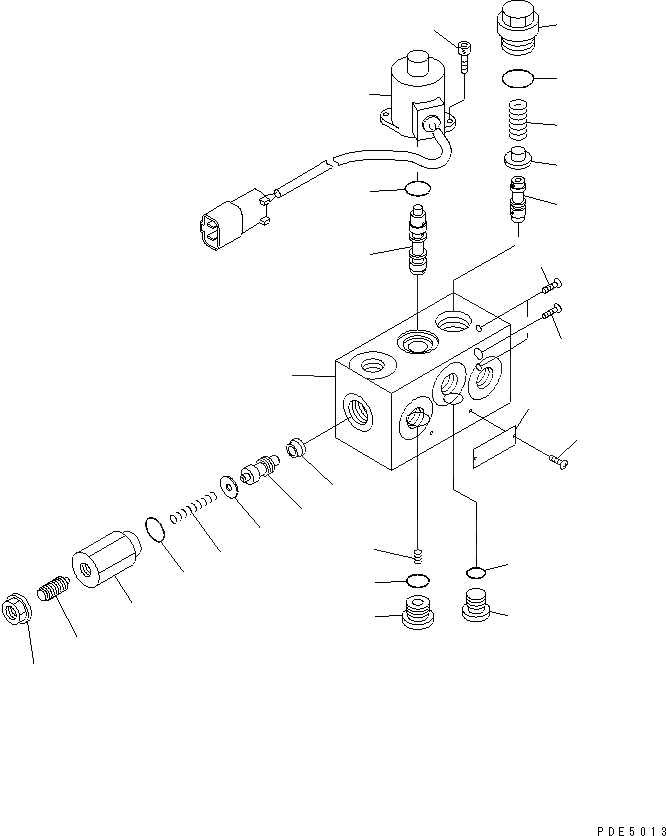 PDE5013