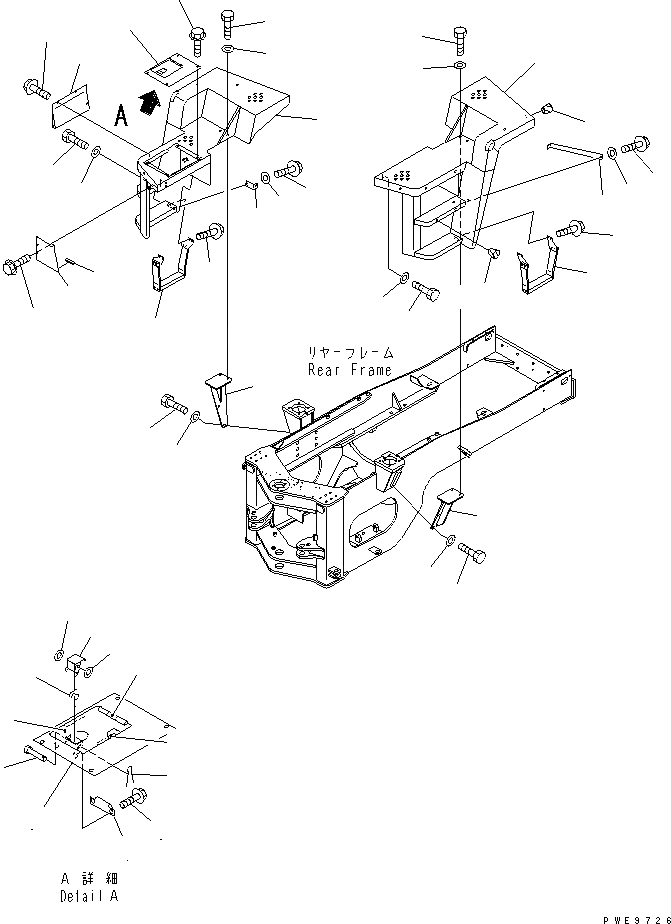 A

リヤーフレーム
Rear Frame

A 詳細
Detail A

PWE9726