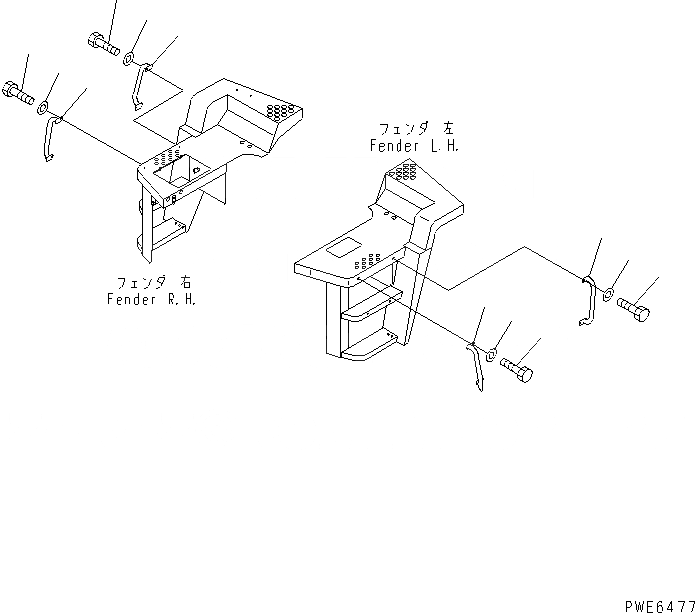 フェンダ 左
Fender L.H.

フェンダ 右
Fender R.H.

PWE6477