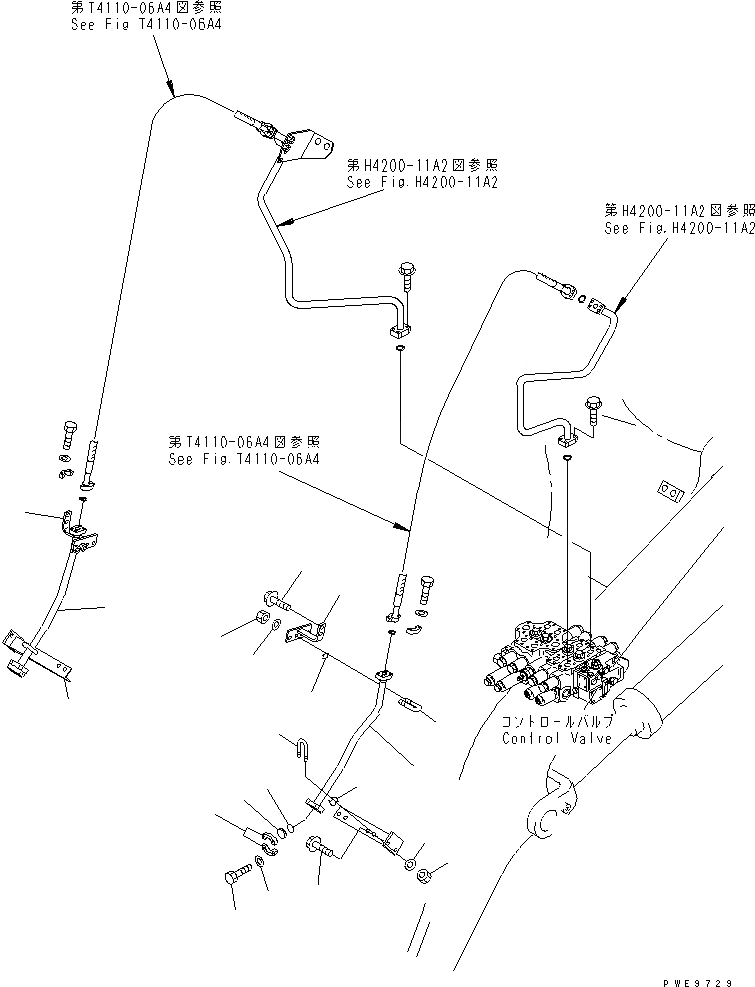 第T4110-06A4図参照
See Fig T4110-06A4

第H4200-11A2図参照
See Fig.H4200-11A2

第H4200-11A2図参照
See Fig.H4200-11A2

第T4110-06A4図参照
See Fig.T4110-06A4

コントロールバルブ
Control Valve

PWE9729