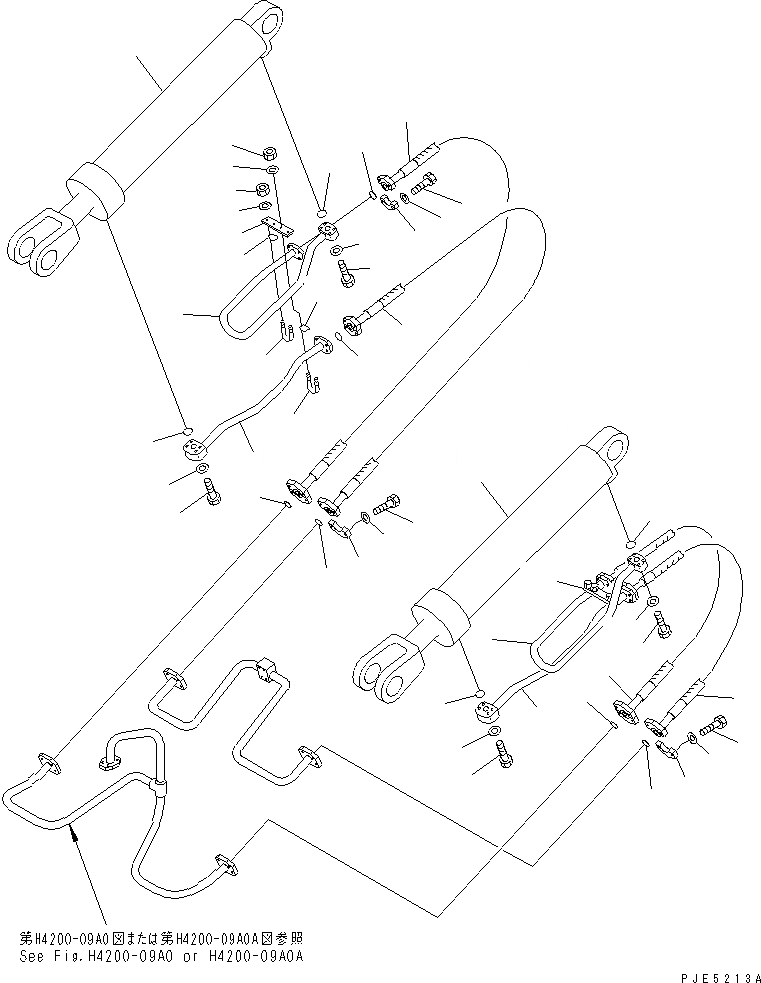 第H4200-09A0図または第H4200-09A0A図参照
See Fig.H4200-09A0 or H4200-09A0A

PJE5213A