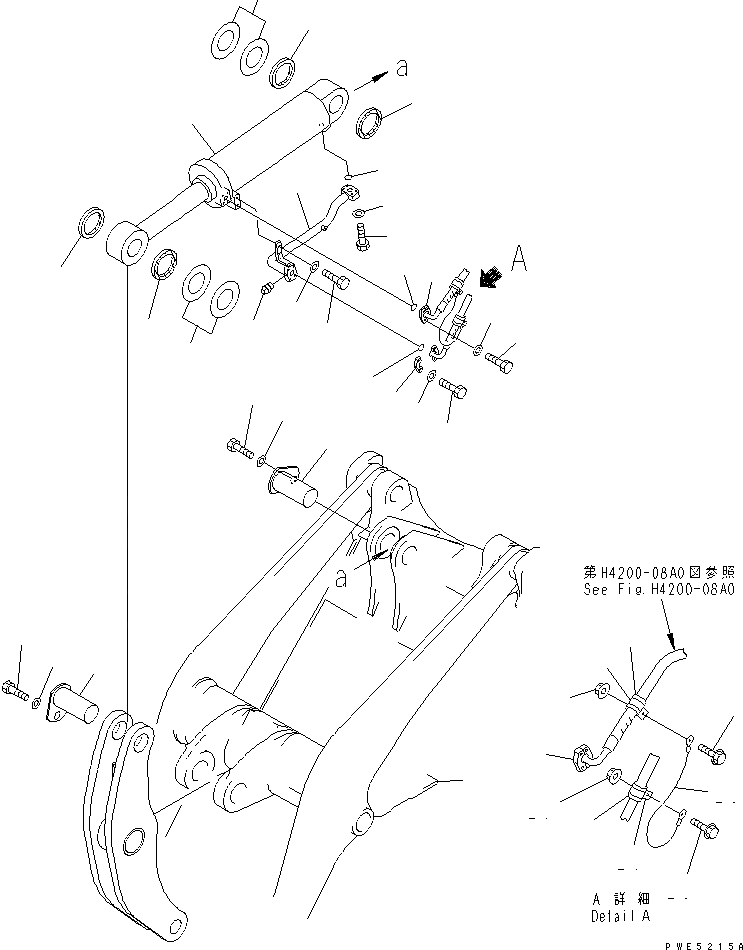 a

A

a

第H4200-08A0図参照
See Fig.H4200-08A0

A 詳細
Detail A

PWE5215A