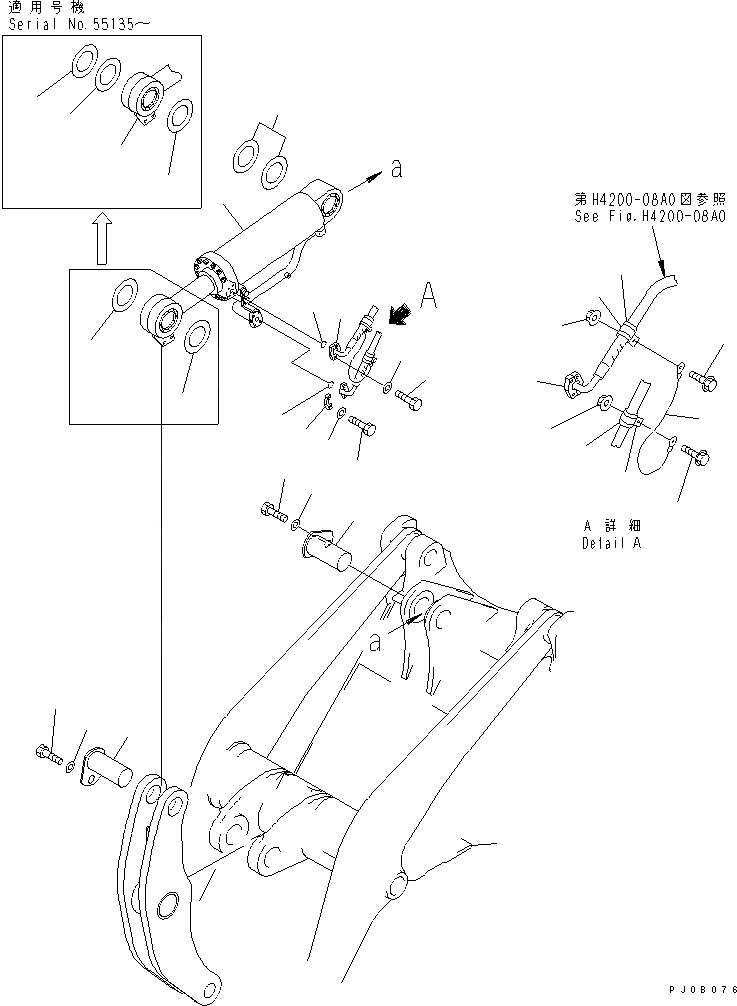 適用号機
Serial No.55135~

a

A

第H4200-08A0図参照
See Fig.H4200-08A0

A 詳細
Detail A

a

PJ08076