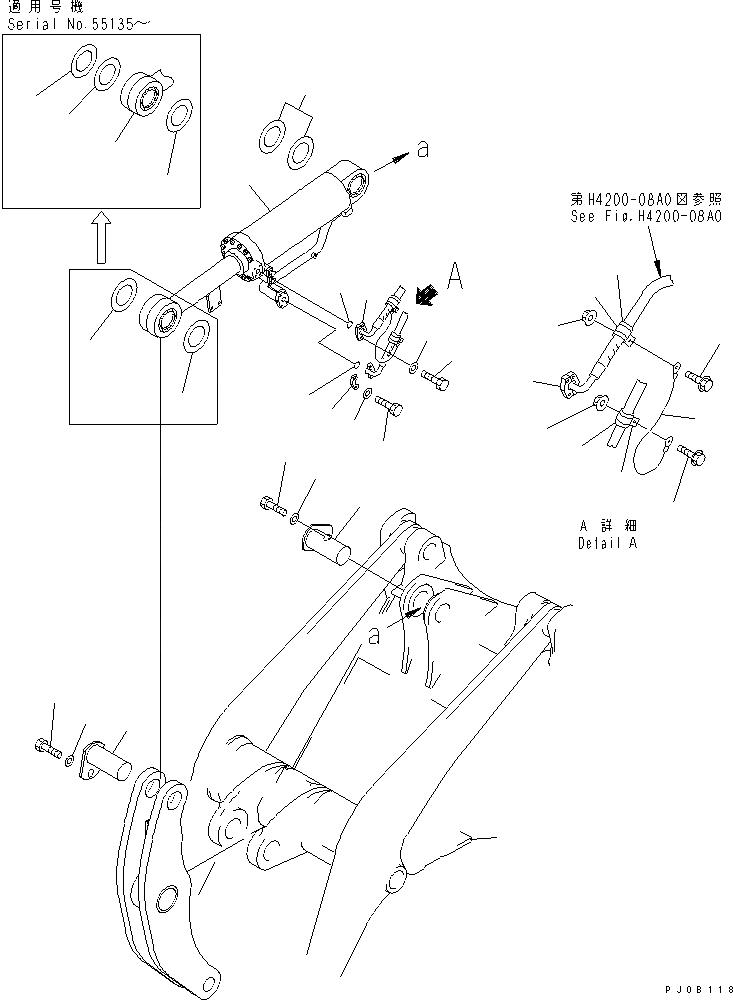 適用号機
Serial No.55135~

a

A

第H4200-08A0図参照
See Fig.H4200-08A0

A 詳細
Detail A

a

PJ08118