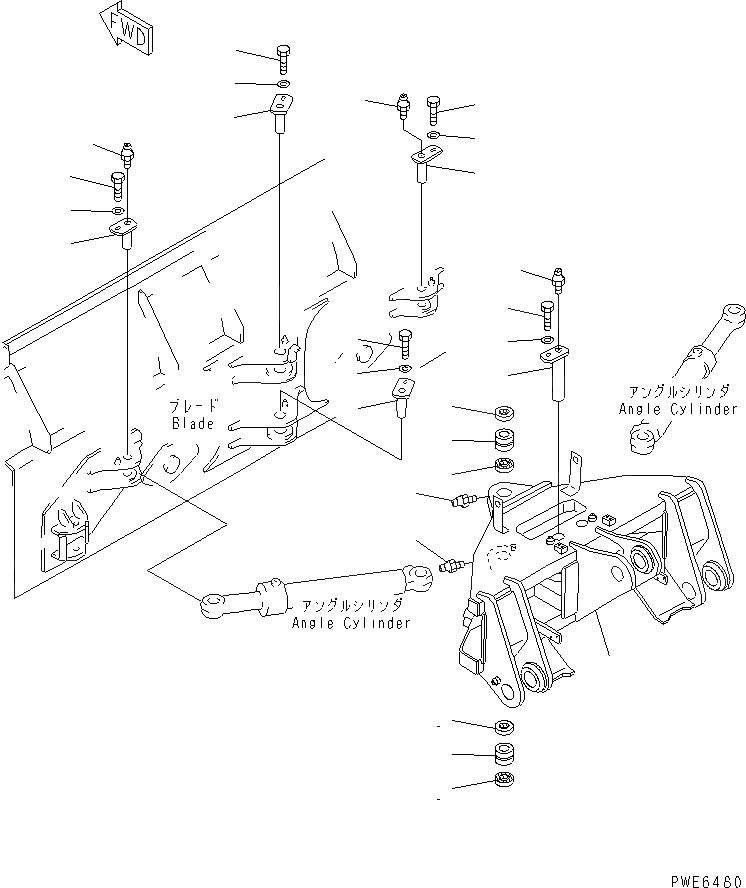 FWD

ブレード
Blade

アングルシリンダ
Angle Cylinder

アングルシリンダ
Angle Cylinder

PWE6480