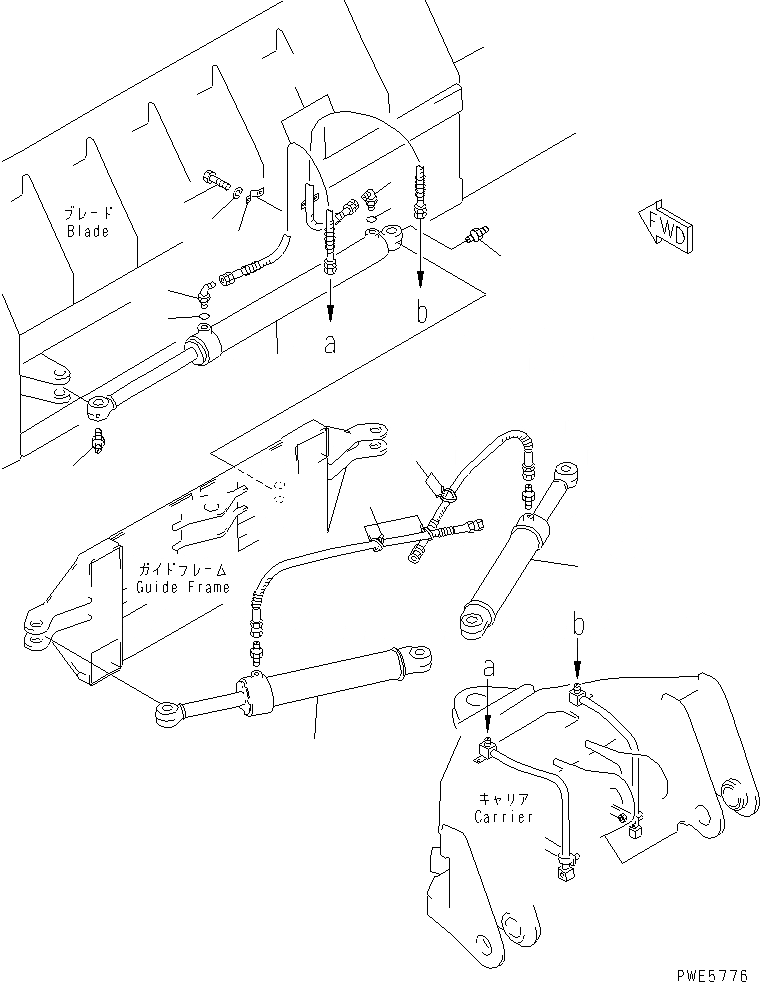 ブレード
Blade

FWD

a

b

ガイドフレーム
Guide Frame

b

a

キャリア
Carrier

PWE5776