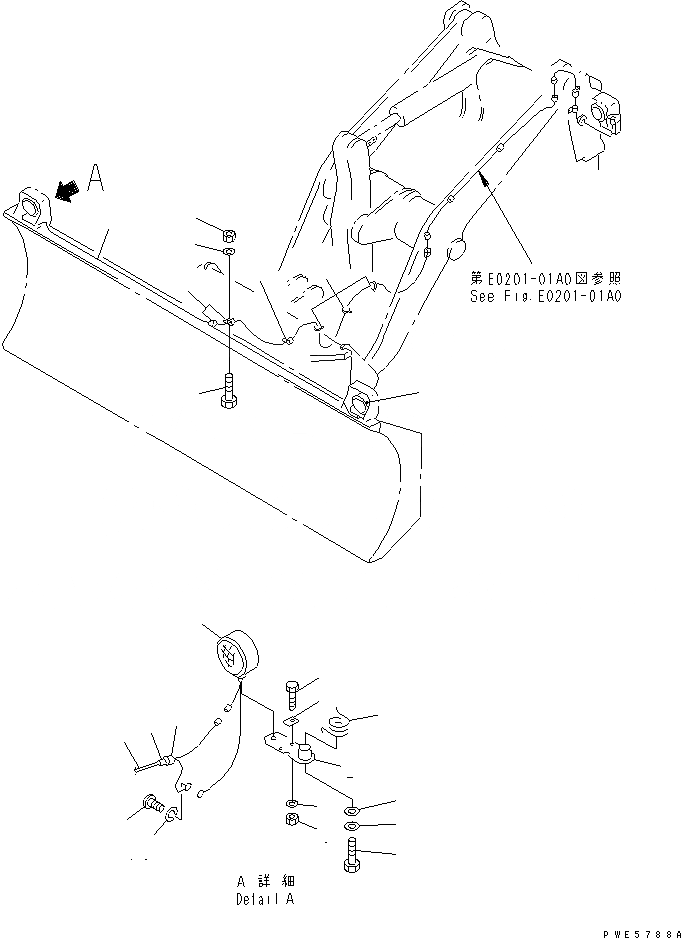 A

第E0201-01A0図参照
See Fig.E0201-01A0

A 詳 細
Detail A

PWE5788A