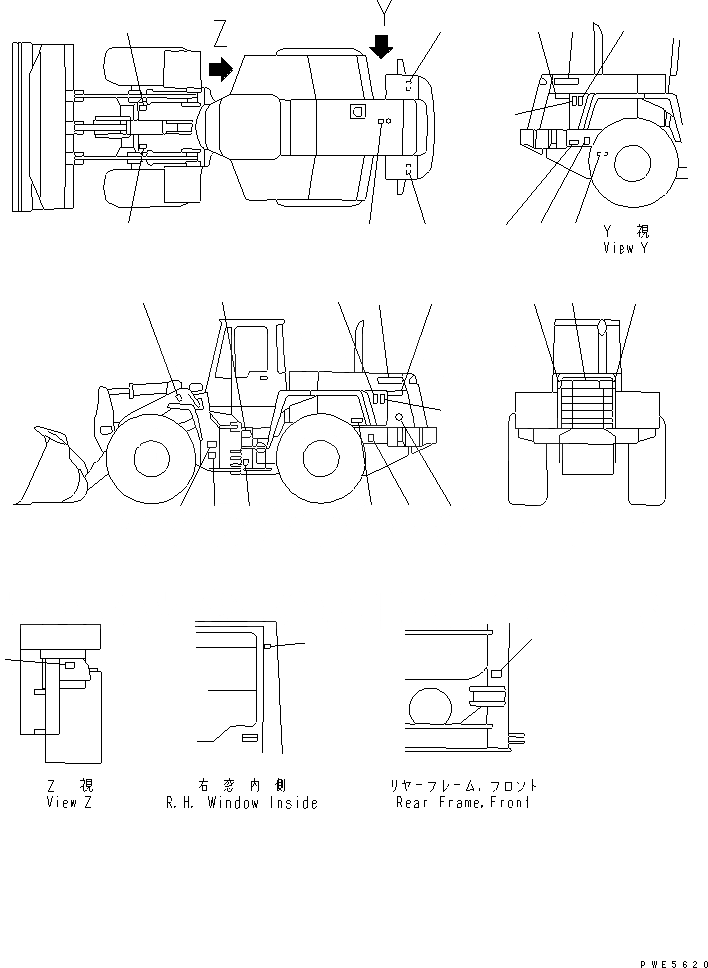 Z

Y

Y 視
View Y

Z 視
View Z

右 窓 内 側
R.H. Window Inside

リヤーフレーム, フロント
Rear Frame, Front

PWE5620