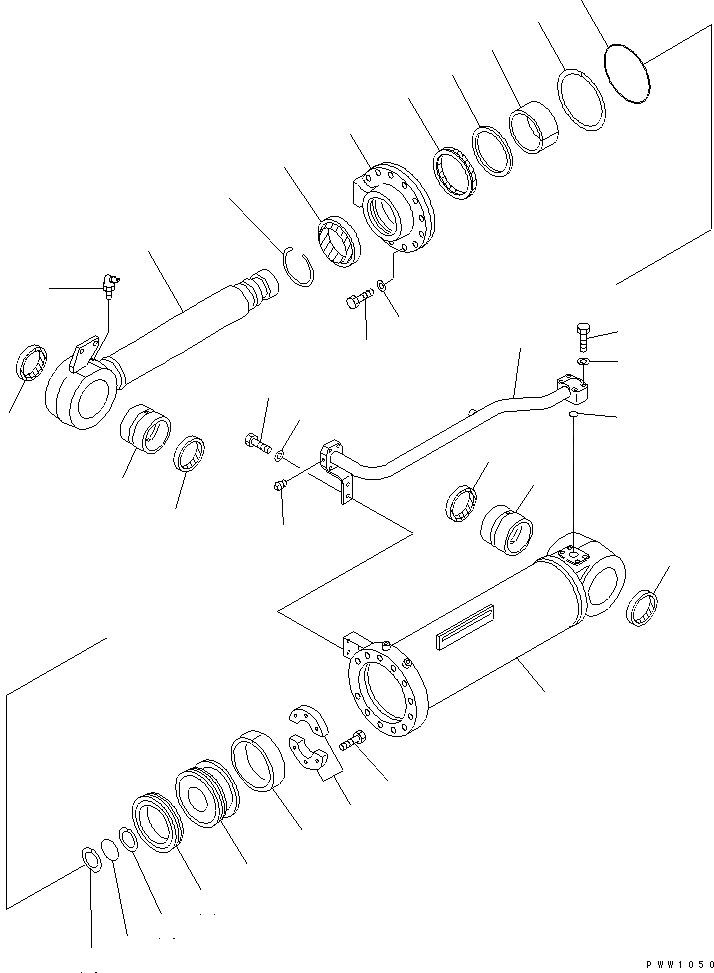 PWW1050