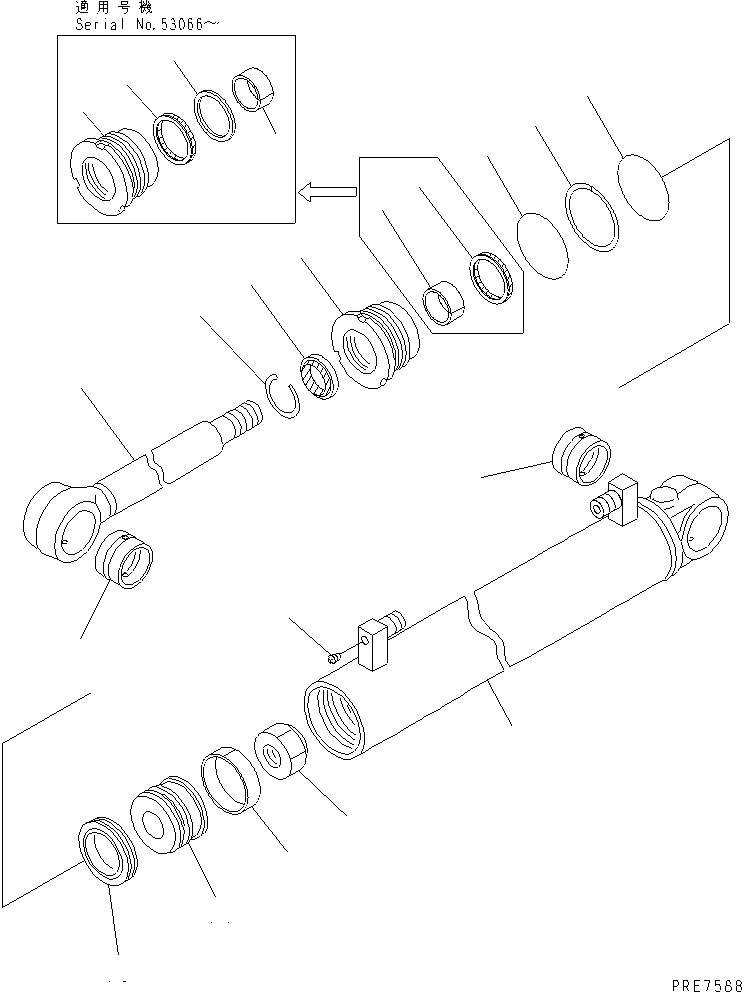 適用号機
Serial No.53066~

PRE7588