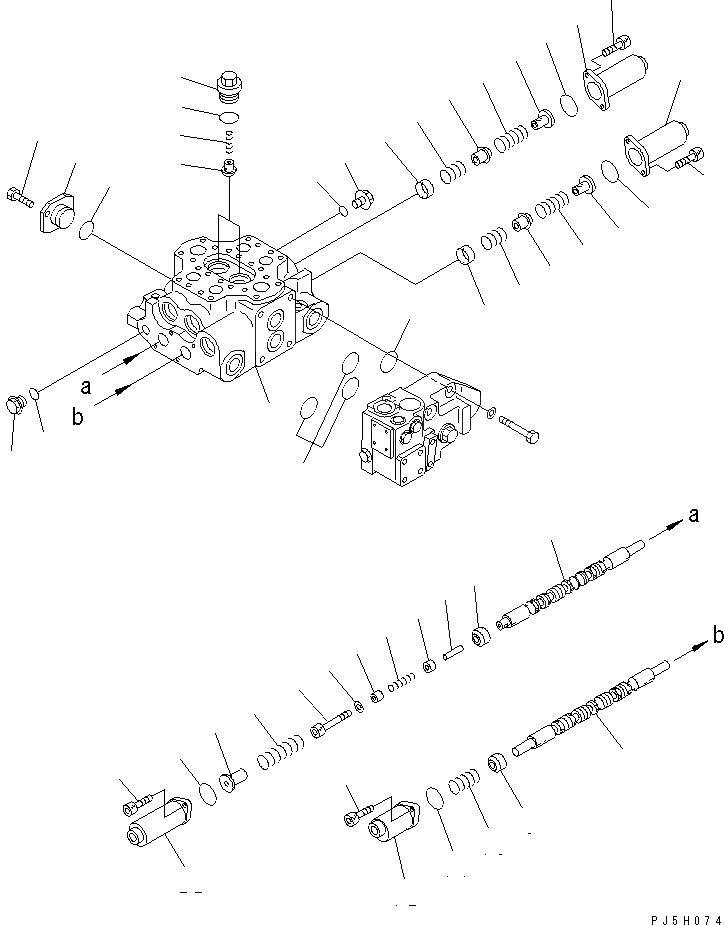 a
b
a
b
PJ5H074