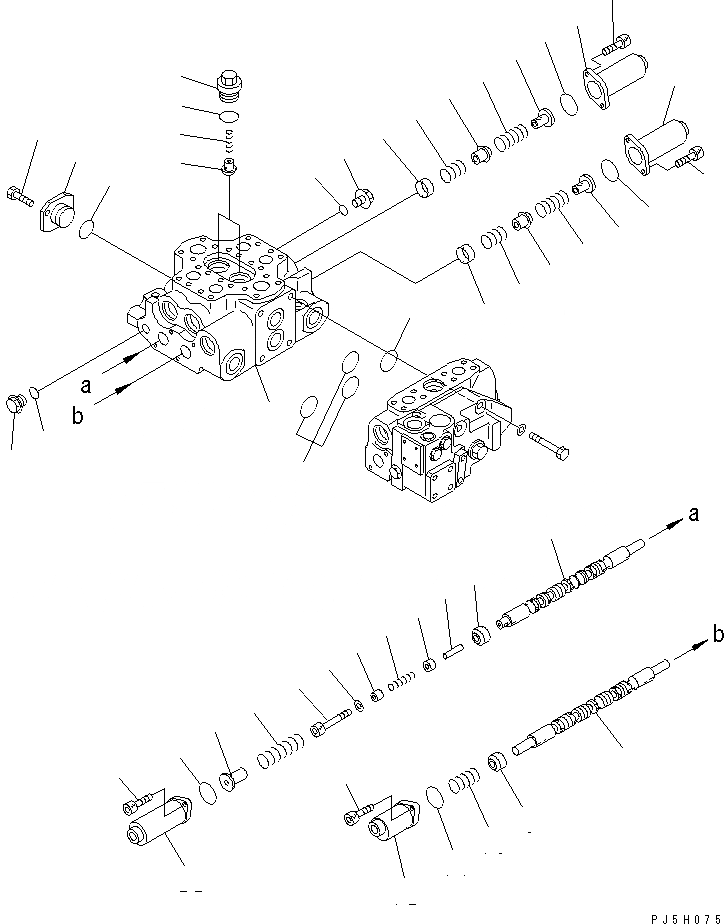 a
b
a
b
PJ5H075